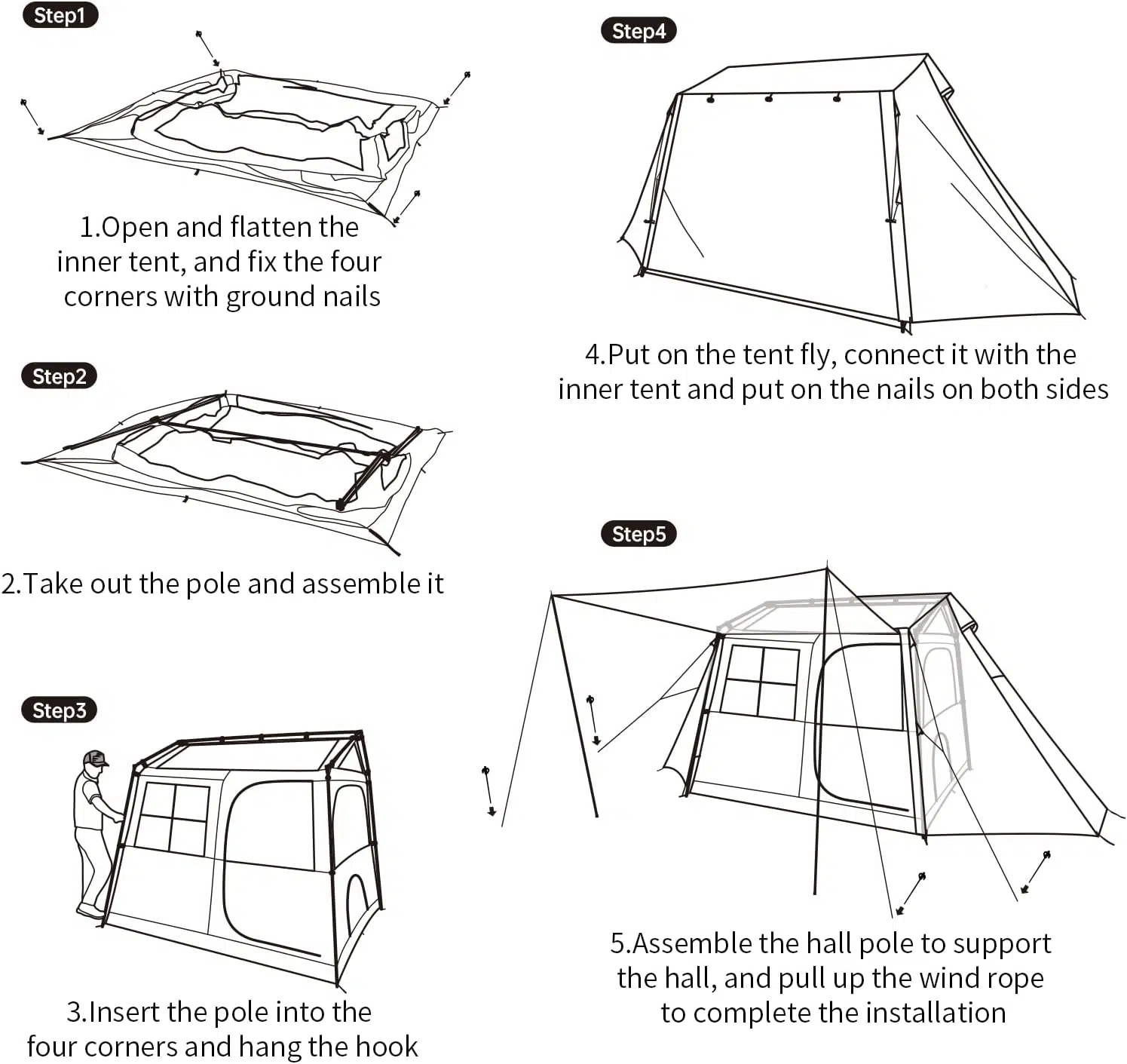 Step1

1.Open and flatten the inner tent, and fix the four corners with ground nails

Step2

2.Take out the pole and assemble it

Step3

3.Insert the pole into the four corners and hang the hook

Step4

4.Put on the tent fly, connect it with the inner tent and put on the nails on both sides

Step5

5.Assemble the hall pole to support the hall, and pull up the wind rope to complete the installation